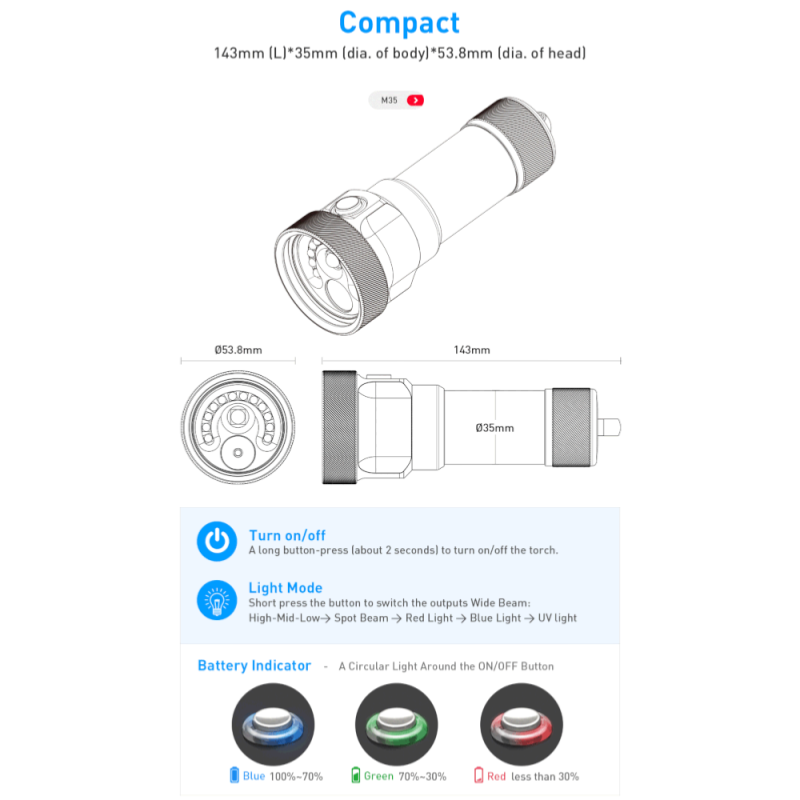 Compact

143mm (L)*35mm (dia. of body)*53.8mm (dia. of head)

M35

Ø53.8mm

143mm

Ø35mm

Turn on/off
A long button-press (about 2 seconds) to turn on/off the torch.

Light Mode
Short press the button to switch the outputs Wide Beam: High-Mid-Low→ Spot Beam → Red Light → Blue Light → UV light

Battery Indicator - A Circular Light Around the ON/OFF Button

Blue 100%~70%

Green 70%~30%

Red less than 30%